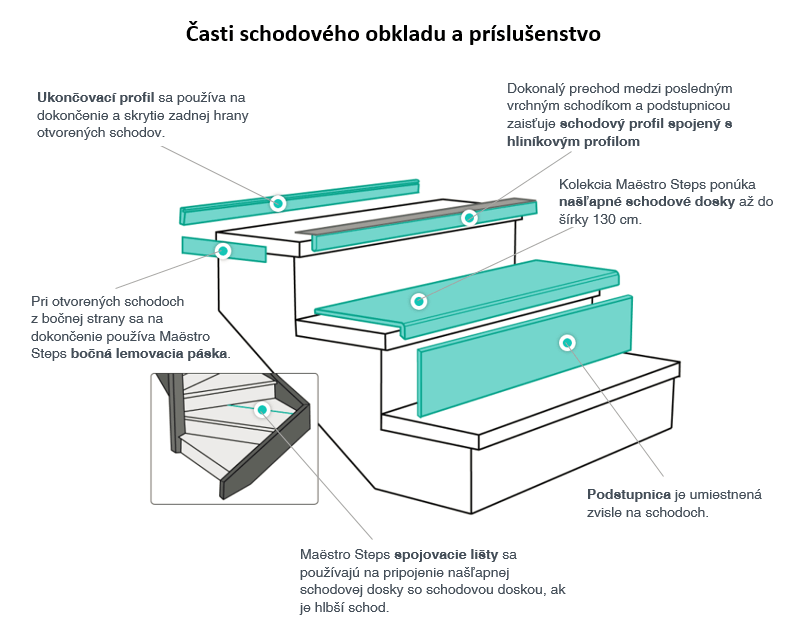 Časti schodového obkladu a príslušenstvo

Ukončovací profil sa používa na dokončenie a skrytie zadnej hrany otvorených schodov.

Dokonalý prechod medzi posledným vrchným schodíkom a podstupnicou zaisťuje schodový profil spojený s hliníkovým profilom

Kolekcia Maëstro Steps ponúka našľapné schodové dosky až do šírky 130 cm.

Pri otvorených schodoch z bočnej strany sa na dokončenie používa Maëstro Steps bočná lemovacia páska.

Podstupnica je umiestnená zvisle na schodoch.

Maëstro Steps spojovacie lišty sa používajú na pripojenie našľapnej schodovej dosky so schodovou doskou, ak je hlbší schod.